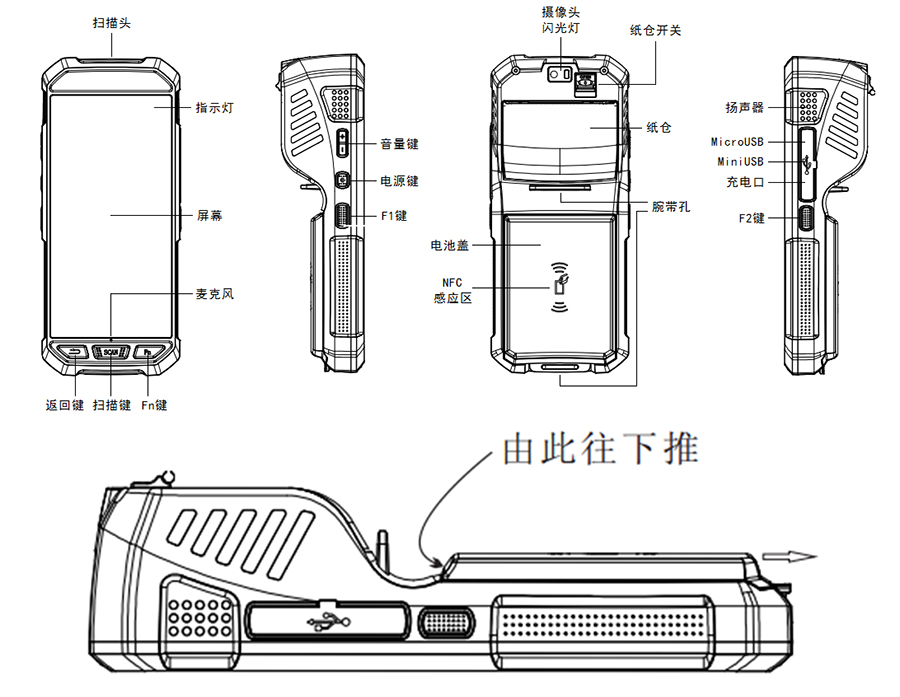 扫描头

指示灯

屏幕

麦克风

SCAN

Fn

返回键 扫描键 Fn键

音量键

电源键

F1键

摄像头
闪光灯

纸仓开关

纸仓

腕带孔

电池盖

NFC
感应区

扬声器

MicroUSB

MiniUSB

充电口

F2键

由此往下推